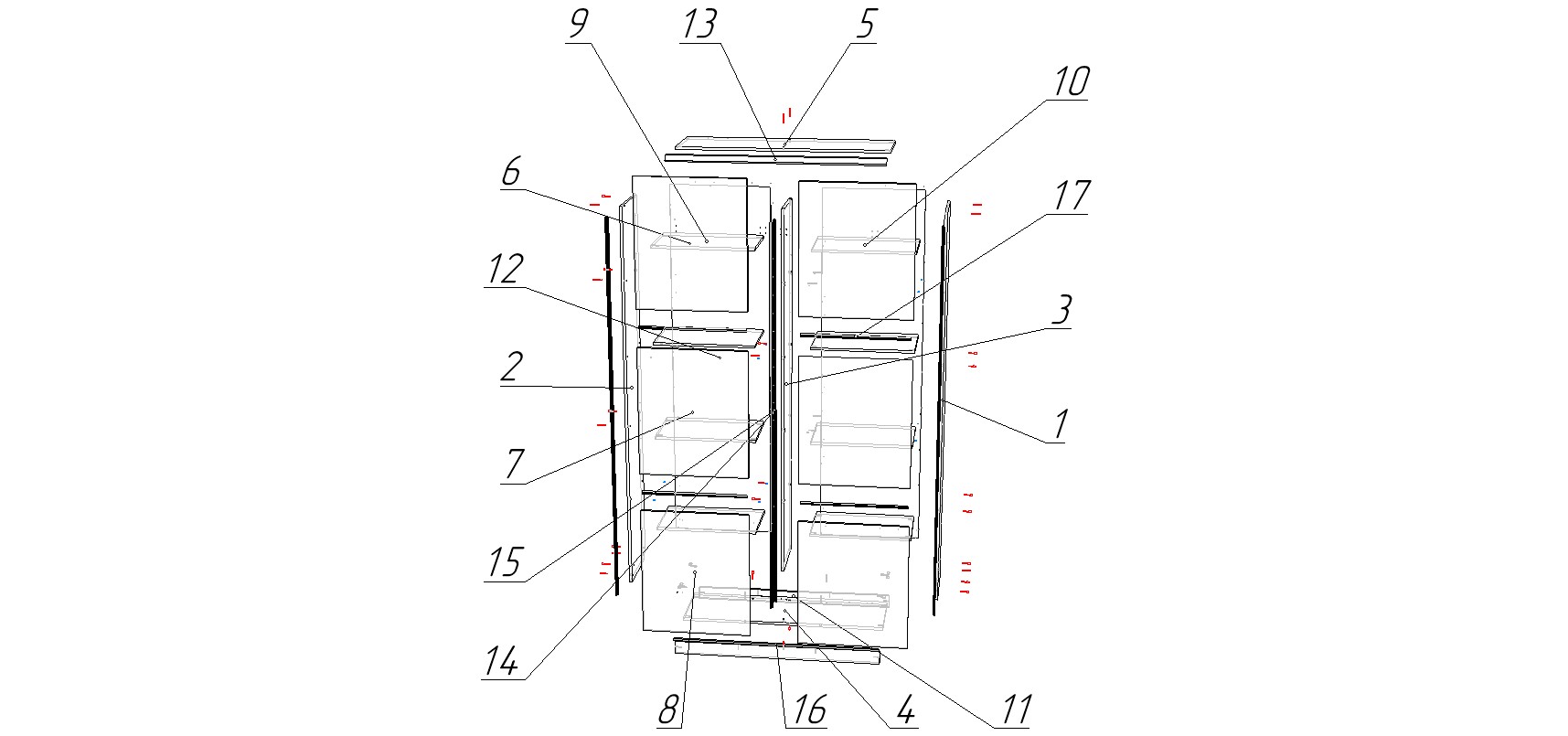 9
13
5
10
6
17
12
3
2
1
7
15
14
8
16
4
11